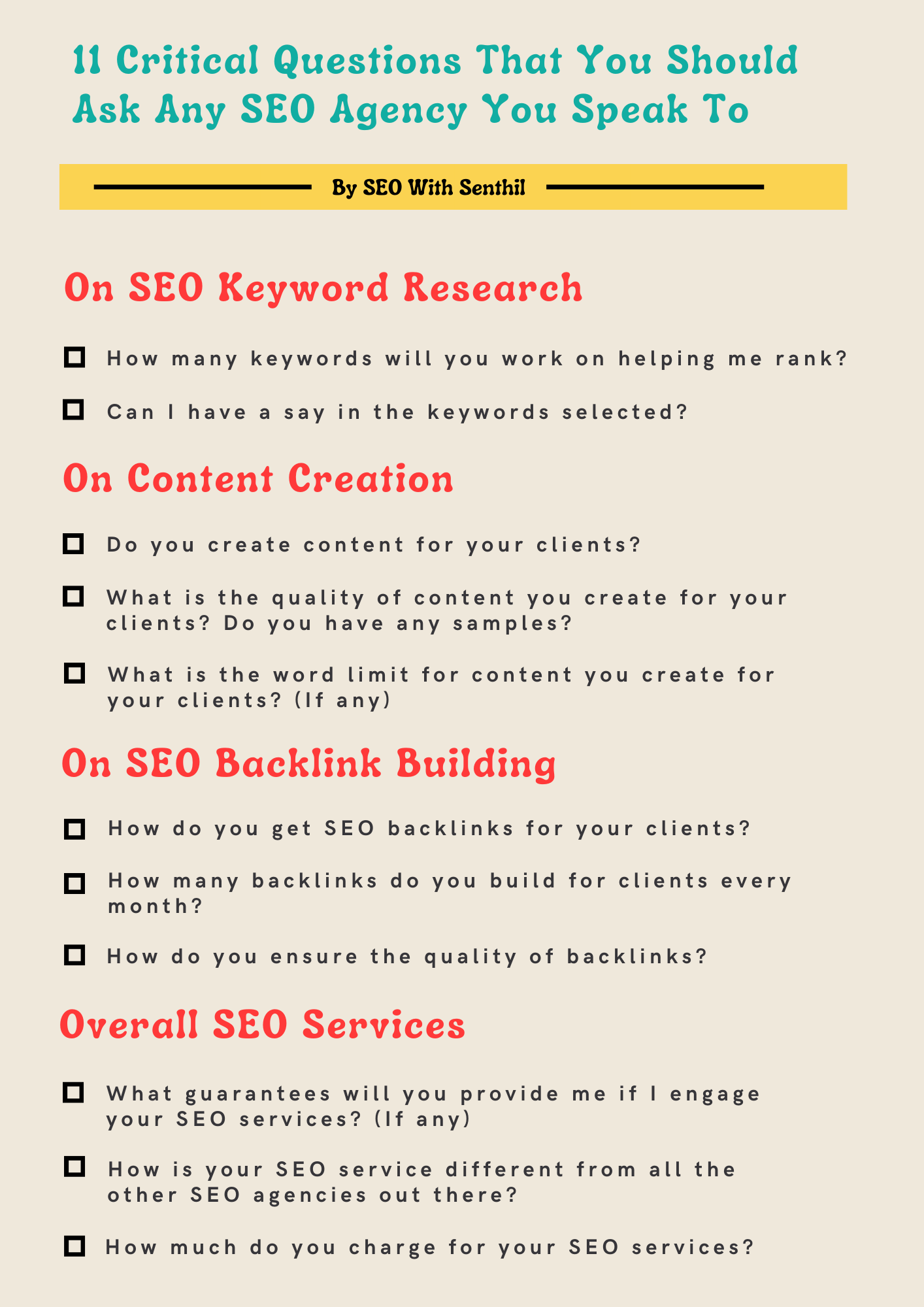 11 Critical Questions That You Should Ask Any SEO Agency You Speak To

By SEO With Senthil

On SEO Keyword Research

How many keywords will you work on helping me rank?

Can I have a say in the keywords selected?

On Content Creation

Do you create content for your clients?

What is the quality of content you create for your clients? Do you have any samples?

What is the word limit for content you create for your clients? (If any)

On SEO Backlink Building

How do you get SEO backlinks for your clients?

How many backlinks do you build for clients every month?

How do you ensure the quality of backlinks?

Overall SEO Services

What guarantees will you provide me if I engage your SEO services? (If any)

How is your SEO service different from all the other SEO agencies out there?

How much do you charge for your SEO services?