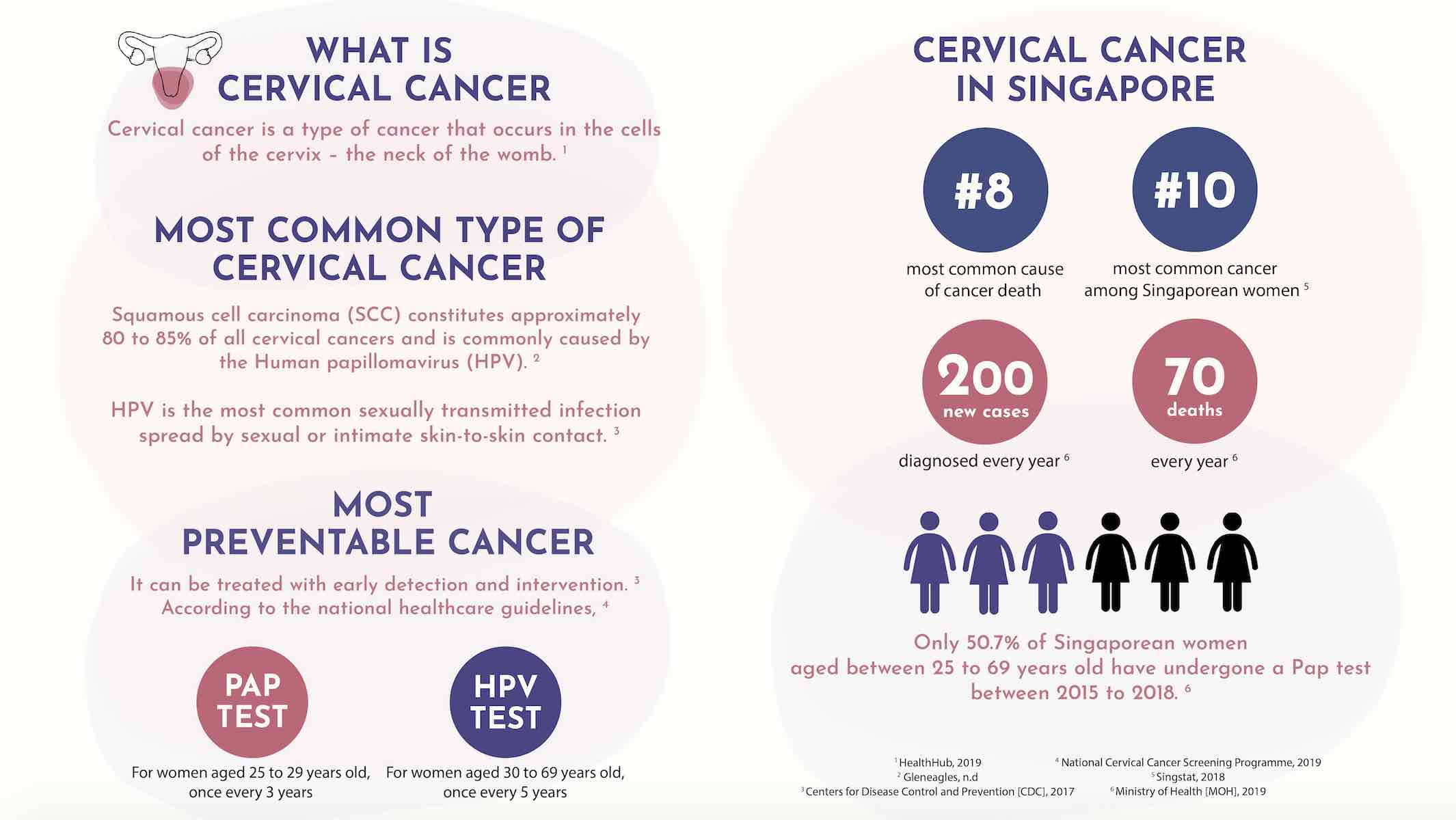 WHAT IS CERVICAL CANCER

Cervical cancer is a type of cancer that occurs in the cells of the cervix – the neck of the womb. $^1$

MOST COMMON TYPE OF CERVICAL CANCER

Squamous cell carcinoma (SCC) constitutes approximately 80 to 85% of all cervical cancers and is commonly caused by the Human papillomavirus (HPV). $^2$

HPV is the most common sexually transmitted infection spread by sexual or intimate skin-to-skin contact. $^3$

MOST PREVENTABLE CANCER

It can be treated with early detection and intervention. $^3$ According to the national healthcare guidelines, $^4$

PAP TEST

For women aged 25 to 29 years old, once every 3 years

HPV TEST

For women aged 30 to 69 years old, once every 5 years

CERVICAL CANCER IN SINGAPORE

#8

most common cause of cancer death

#10

most common cancer among Singaporean women $^5$

200 new cases

diagnosed every year $^6$

70 deaths

every year $^6$

Only 50.7% of Singaporean women aged between 25 to 69 years old have undergone a Pap test between 2015 to 2018. $^6$

$^1$ HealthHub, 2019
$^2$ Gleneagles, n.d
$^3$ Centers for Disease Control and Prevention [CDC], 2017
$^4$ National Cervical Cancer Screening Programme, 2019
$^5$ Singstat, 2018
$^6$ Ministry of Health [MOH], 2019