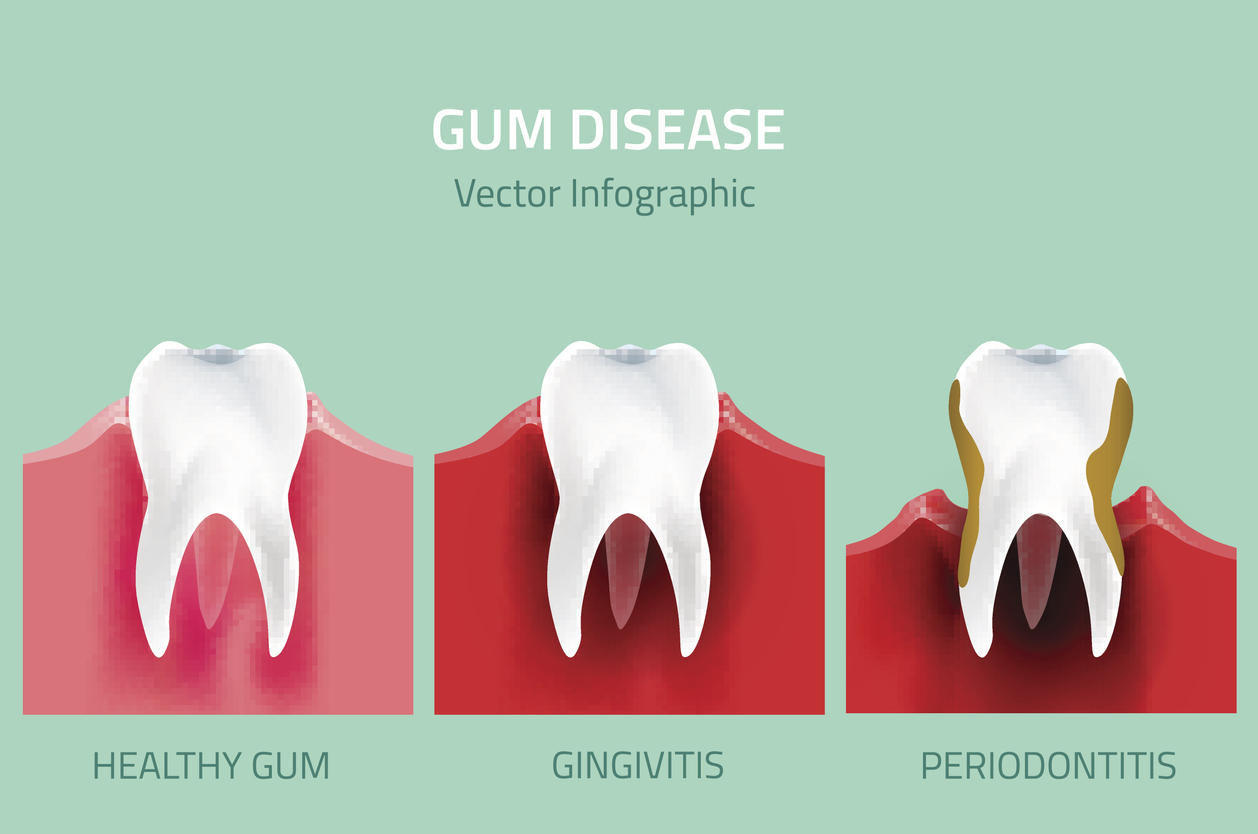 GUM DISEASE
Vector Infographic

HEALTHY GUM

GINGIVITIS

PERIODONTITIS