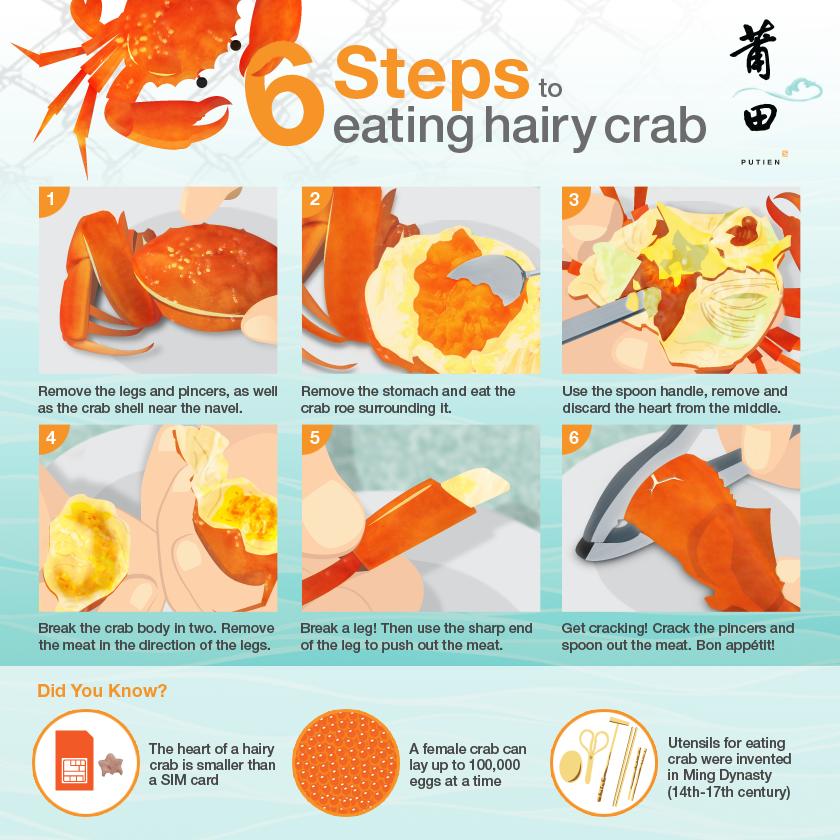 6 Steps to eating hairy crab

莆田
PUTIEN

1
Remove the legs and pincers, as well as the crab shell near the navel.

2
Remove the stomach and eat the crab roe surrounding it.

3
Use the spoon handle, remove and discard the heart from the middle.

4
Break the crab body in two. Remove the meat in the direction of the legs.

5
Break a leg! Then use the sharp end of the leg to push out the meat.

6
Get cracking! Crack the pincers and spoon out the meat. Bon appétit!

Did You Know?

The heart of a hairy crab is smaller than a SIM card

A female crab can lay up to 100,000 eggs at a time

Utensils for eating crab were invented in Ming Dynasty (14th-17th century)