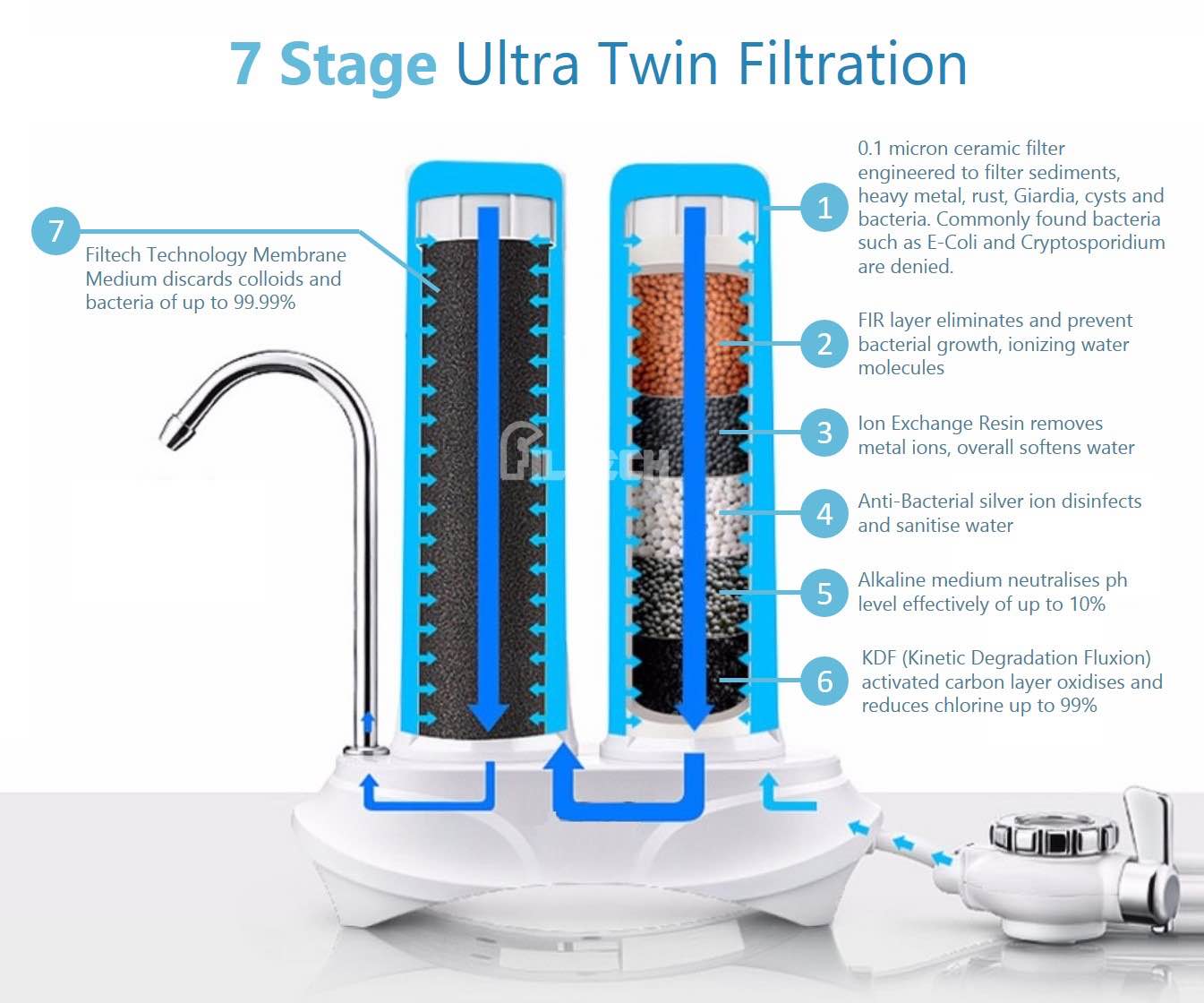 7 Stage Ultra Twin Filtration

7
Filtech Technology Membrane Medium discards colloids and bacteria of up to 99.99%

FILTECH

1
0.1 micron ceramic filter engineered to filter sediments, heavy metal, rust, Giardia, cysts and bacteria. Commonly found bacteria such as E-Coli and Cryptosporidium are denied.

2
FIR layer eliminates and prevent bacterial growth, ionizing water molecules

3
Ion Exchange Resin removes metal ions, overall softens water

4
Anti-Bacterial silver ion disinfects and sanitise water

5
Alkaline medium neutralises ph level effectively of up to 10%

6
KDF (Kinetic Degradation Fluxion) activated carbon layer oxidises and reduces chlorine up to 99%